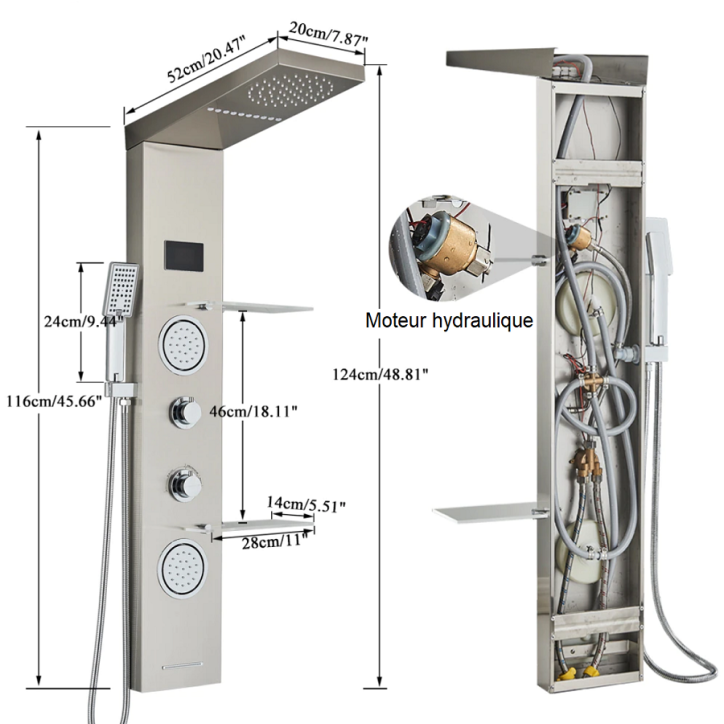 52cm/20.47"
20cm/7.87"
24cm/9.44"
116cm/45.66"
46cm/18.11"
14cm/5.51"
28cm/11"
124cm/48.81"
Moteur hydraulique