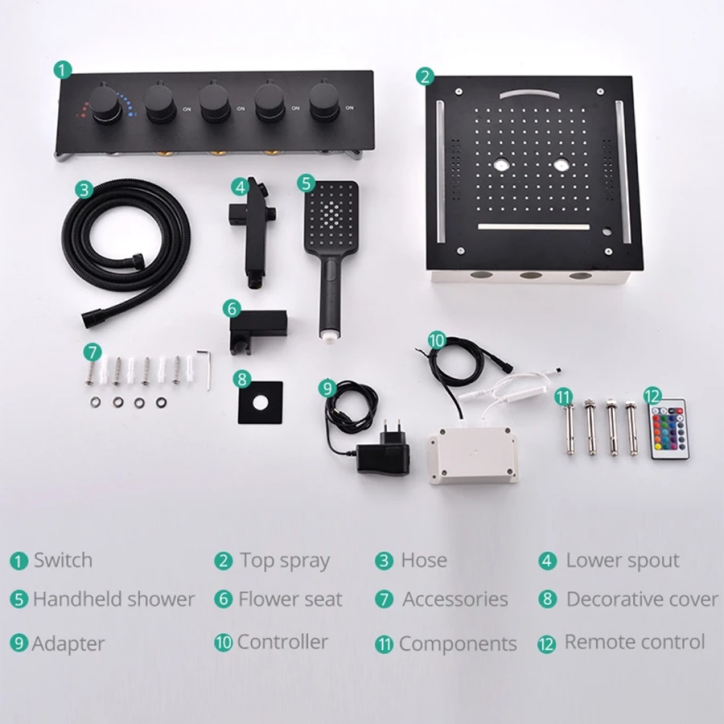 1

ON ON ON ON

2

3

4

5

6

7

8

9

10

11

12

1 Switch
2 Top spray
3 Hose
4 Lower spout
5 Handheld shower
6 Flower seat
7 Accessories
8 Decorative cover
9 Adapter
10 Controller
11 Components
12 Remote control